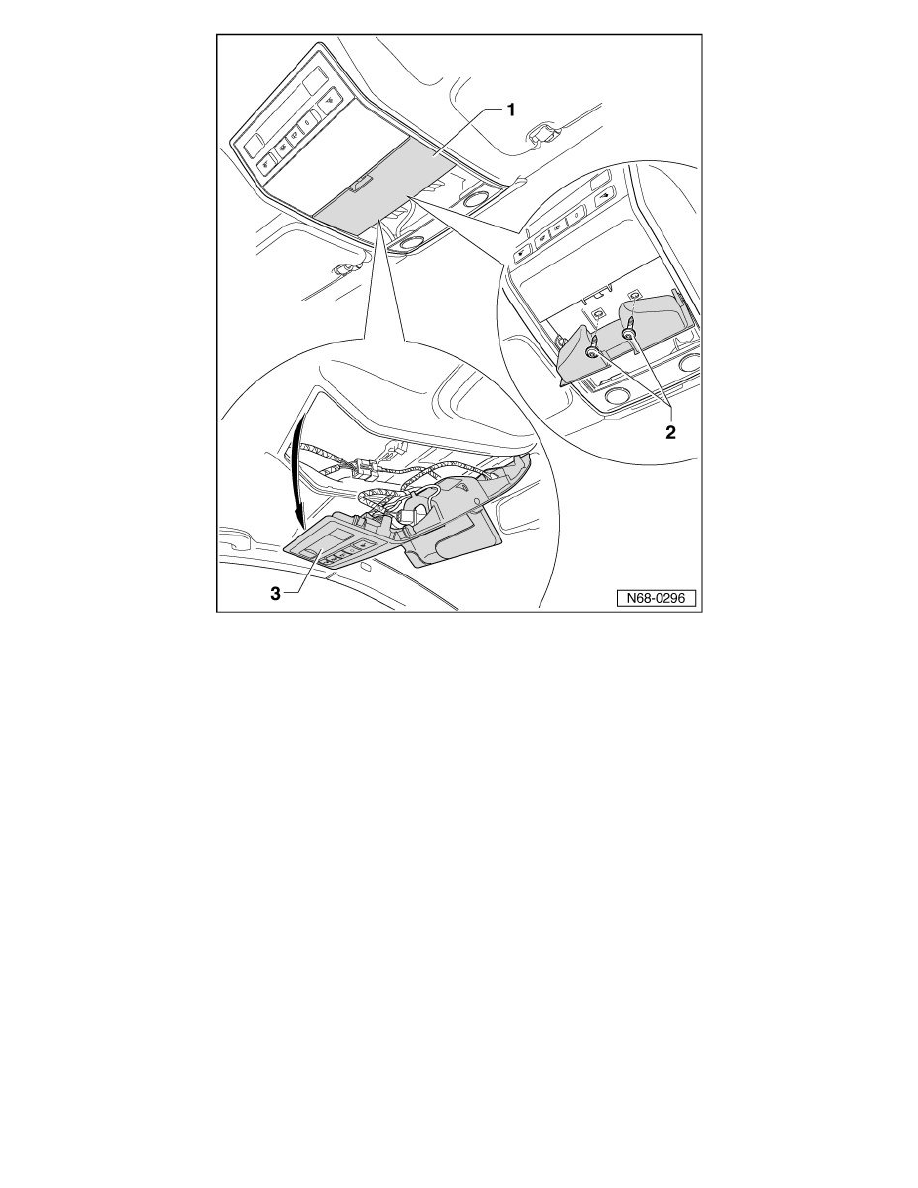 1

2

3

N68-0296