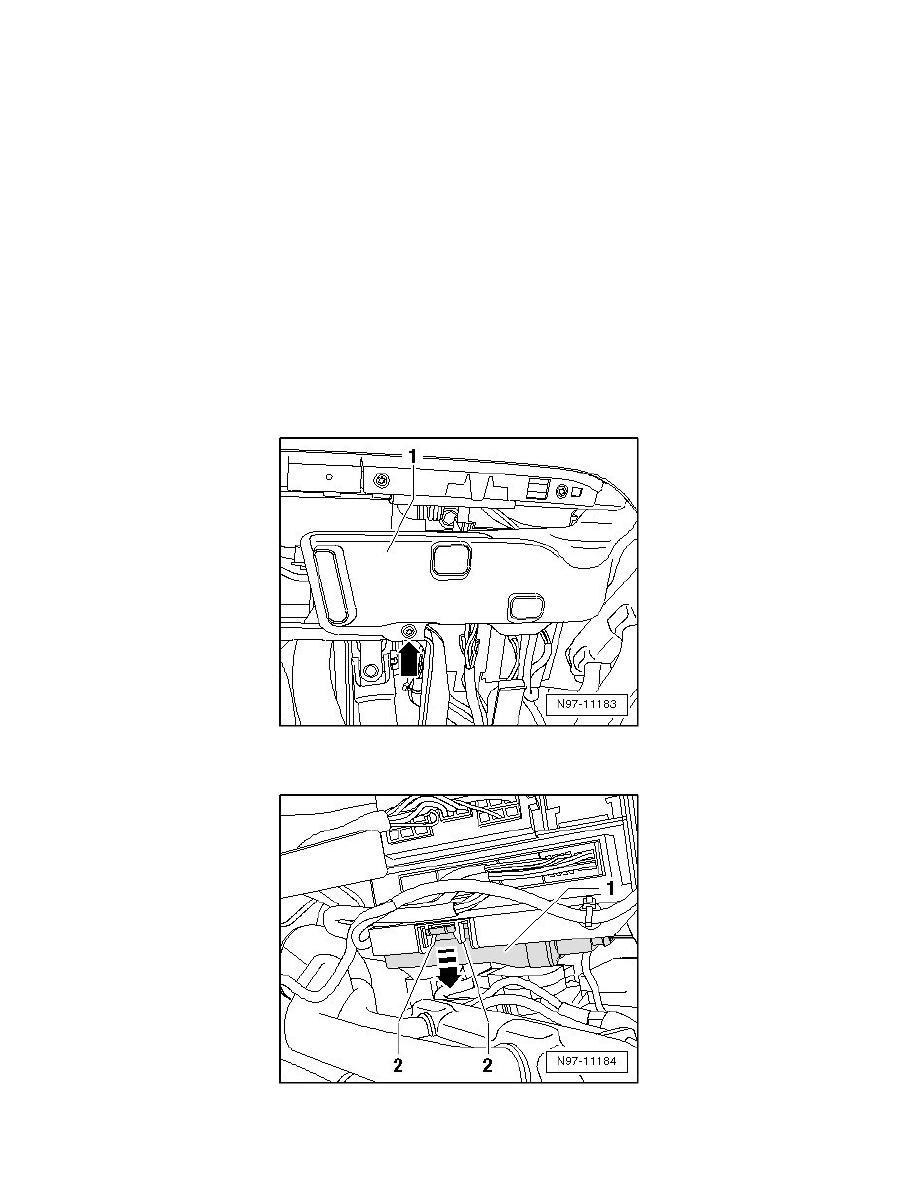 1

N97-11183

1

2

2

N97-11184