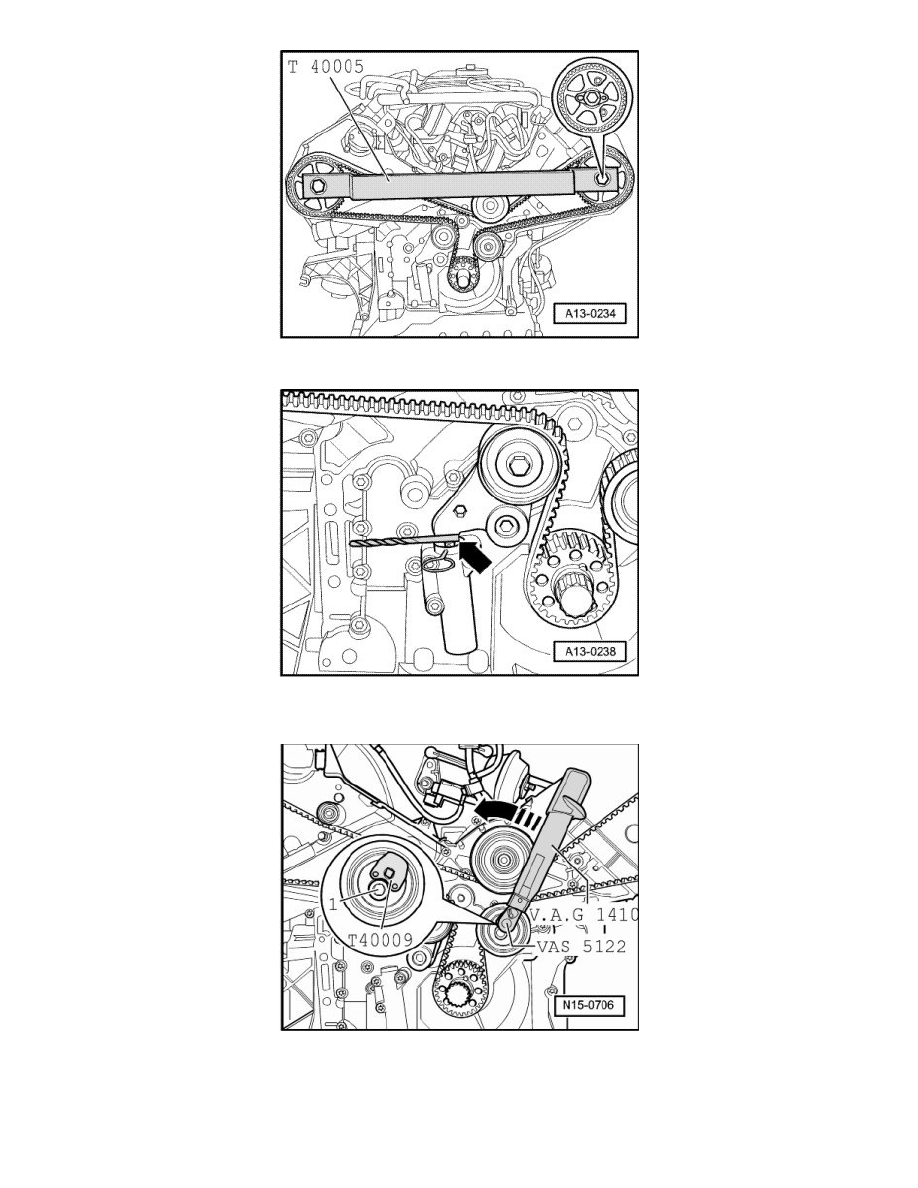 T 40005

A13-0234

A13-0238

1

T40009

V.A.G 1410

VAS 5122

N15-0706