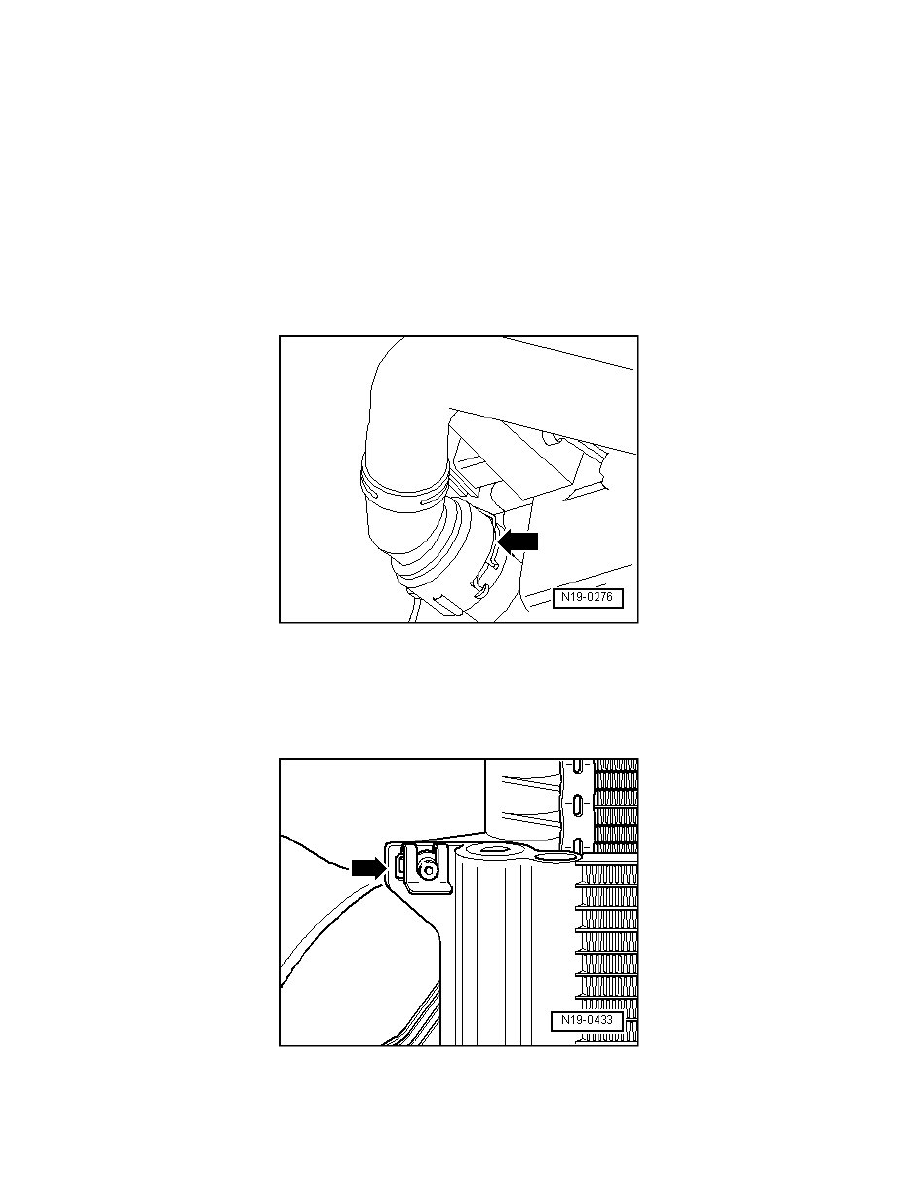 N19-0276

N19-0433