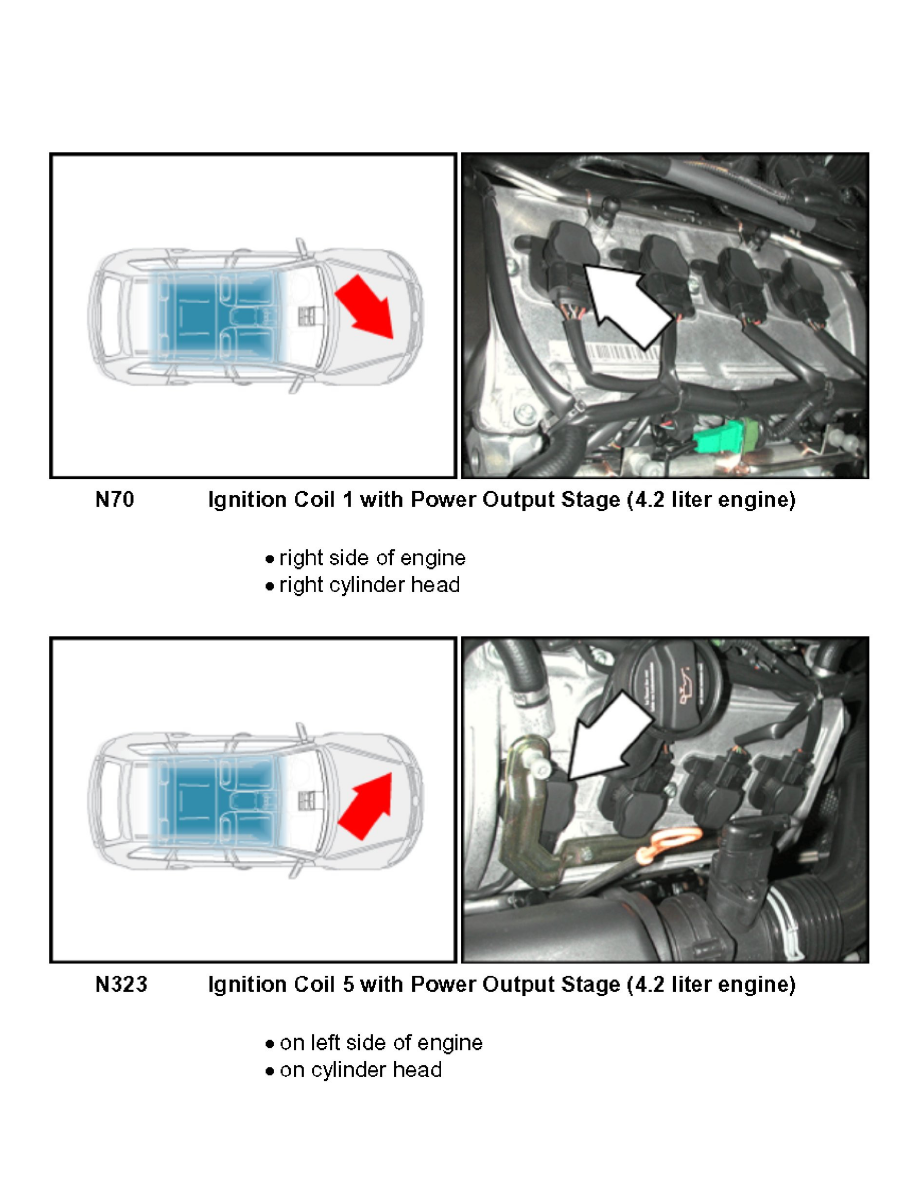 N70 Ignition Coil 1 with Power Output Stage (4.2 liter engine)

• right side of engine
• right cylinder head

N323 Ignition Coil 5 with Power Output Stage (4.2 liter engine)

• on left side of engine
• on cylinder head