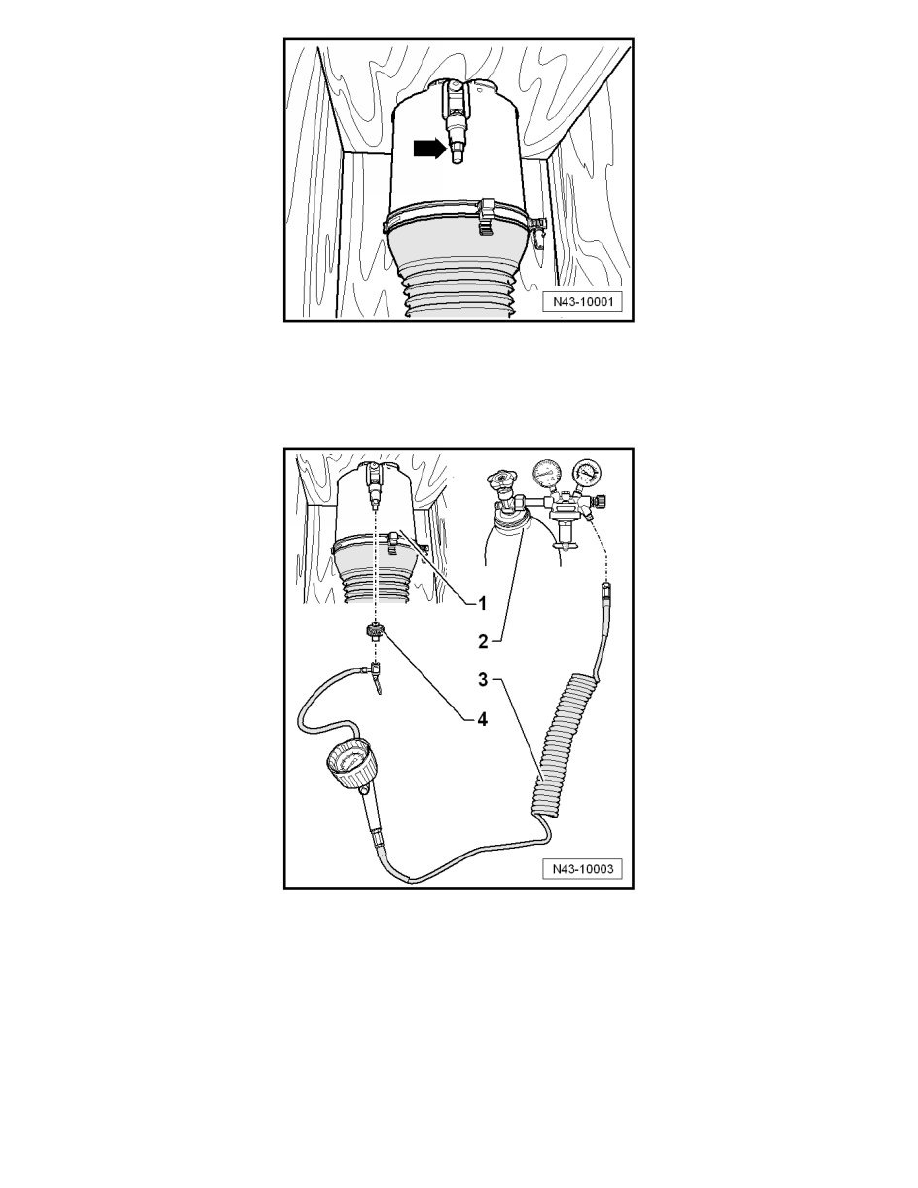 N43-10001

1
2
3
4
N43-10003