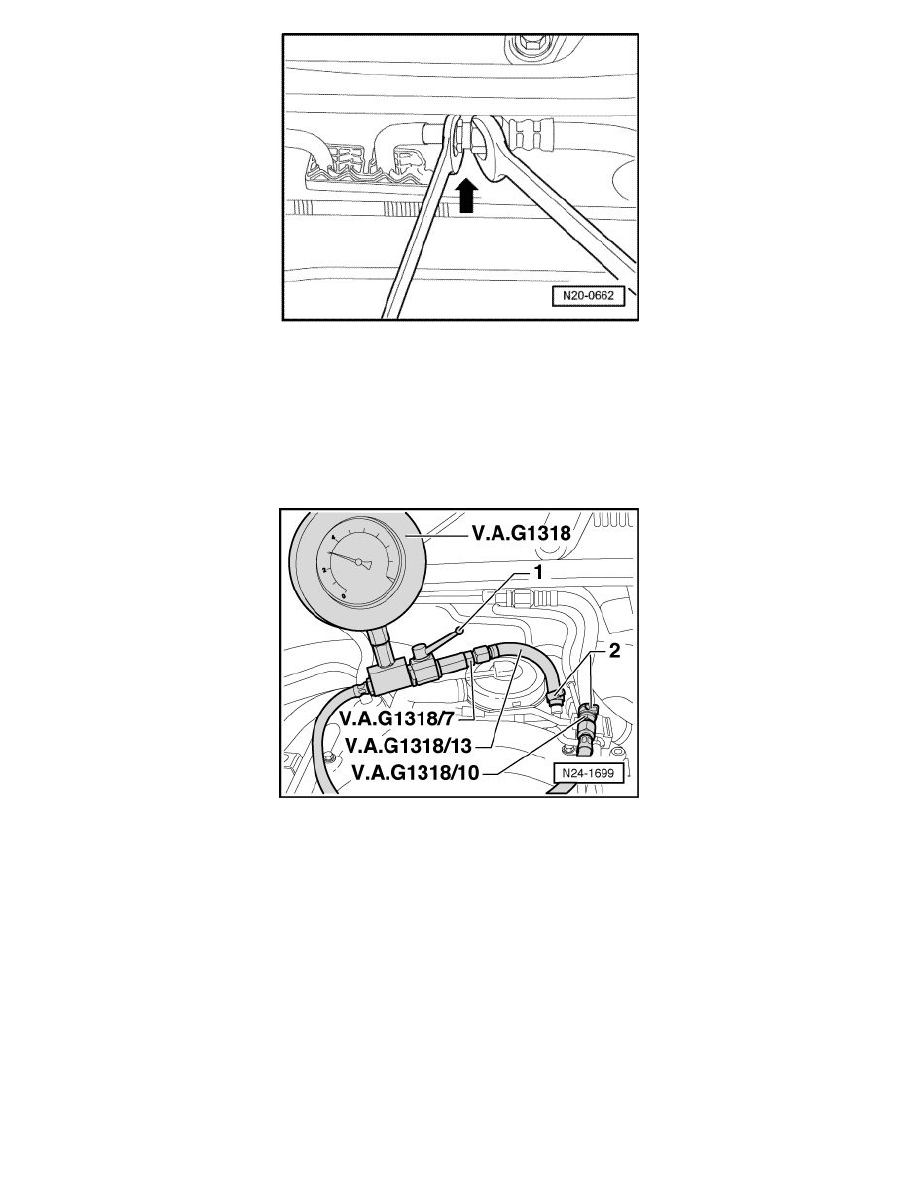 N20-0662

V.A.G1318
1
2
V.A.G1318/7
V.A.G1318/13
V.A.G1318/10
N24-1699