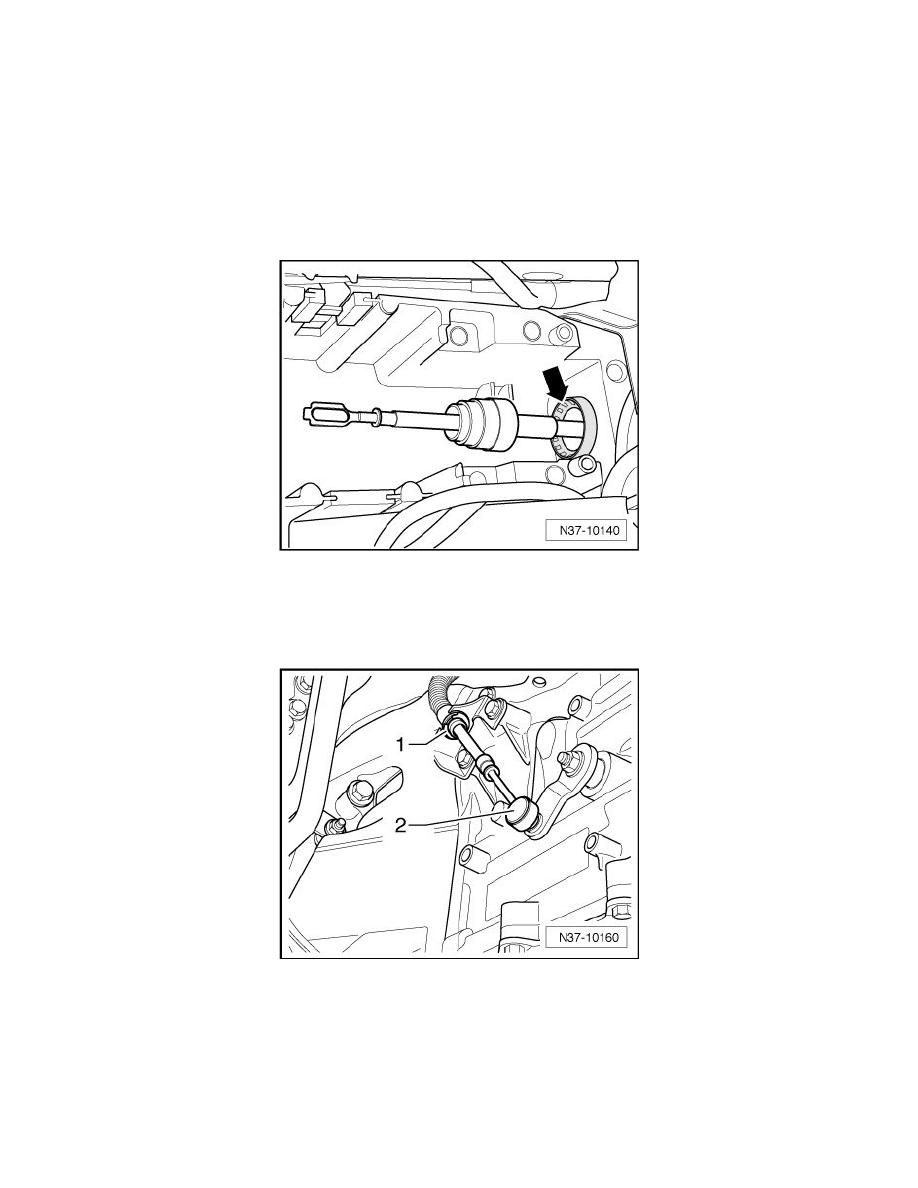 N37-10140

1

2

N37-10160