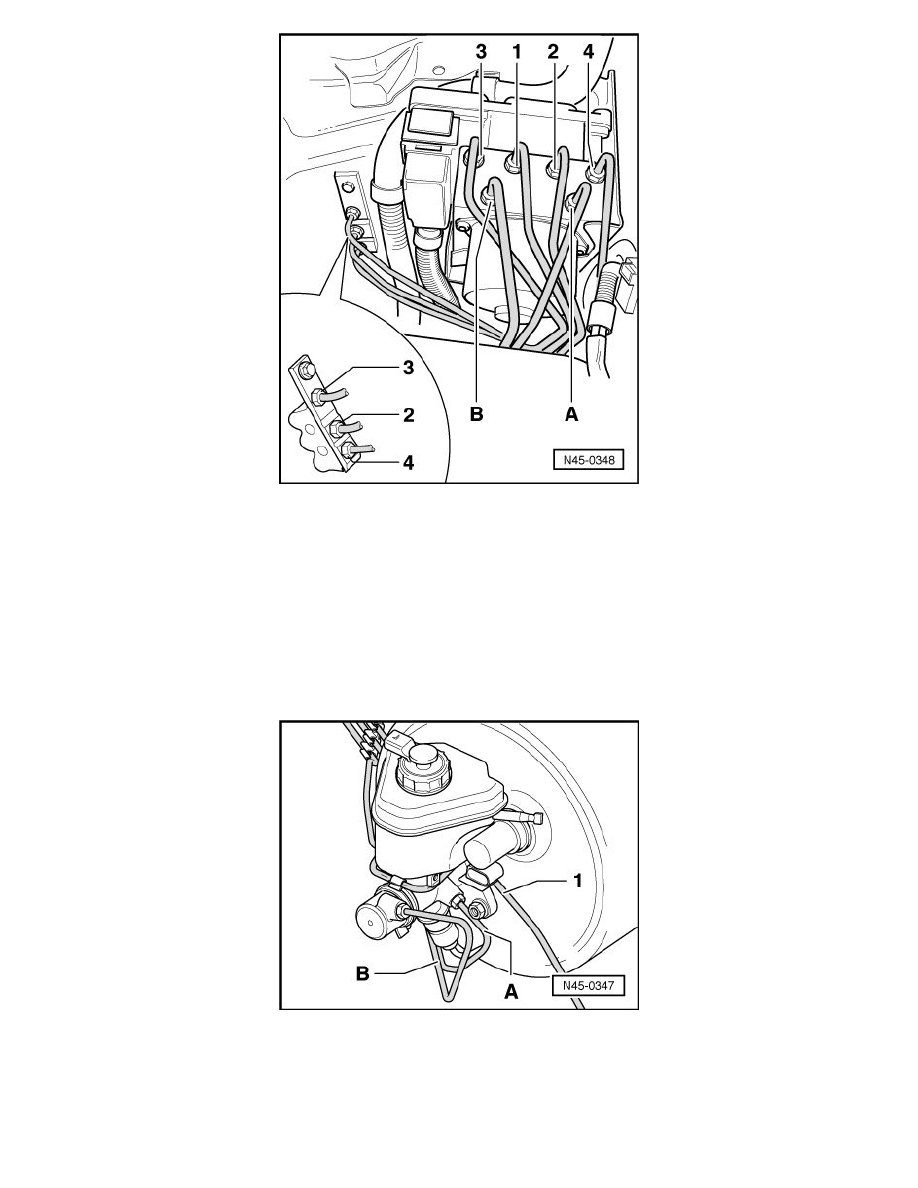 3 1 2 4

3

2

4

B A

N45-0348

1

B

A

N45-0347