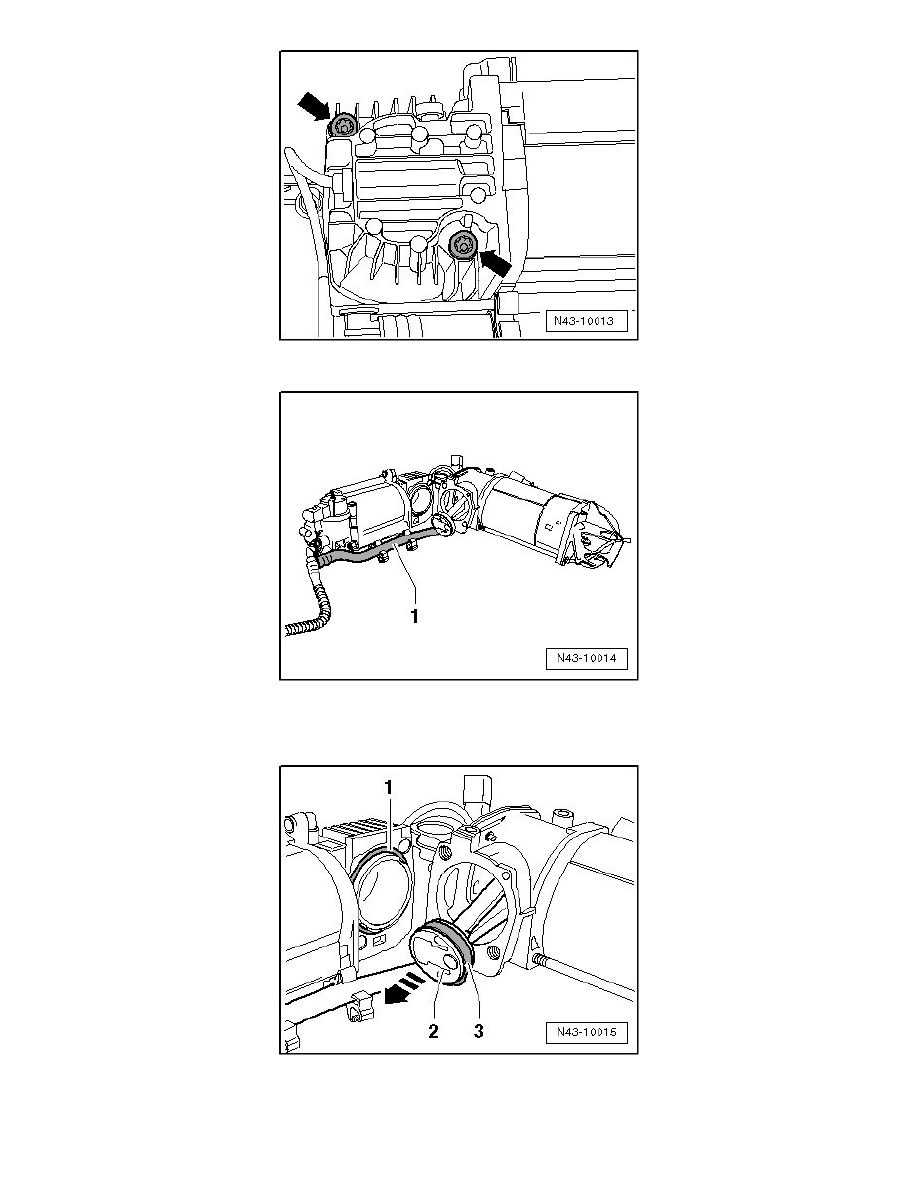 N43-10013

1

N43-10014

1

2

3

N43-10015