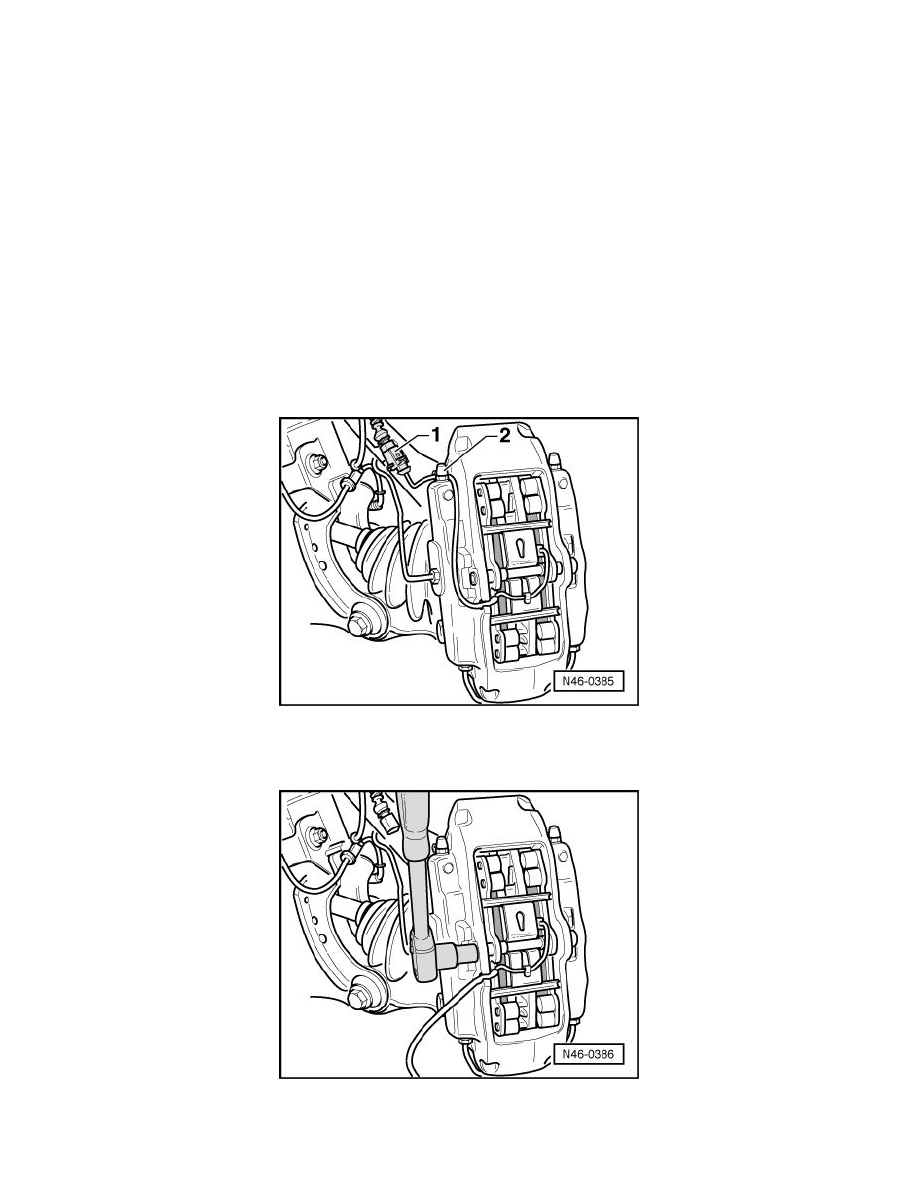 1
2
N46-0385

N46-0386