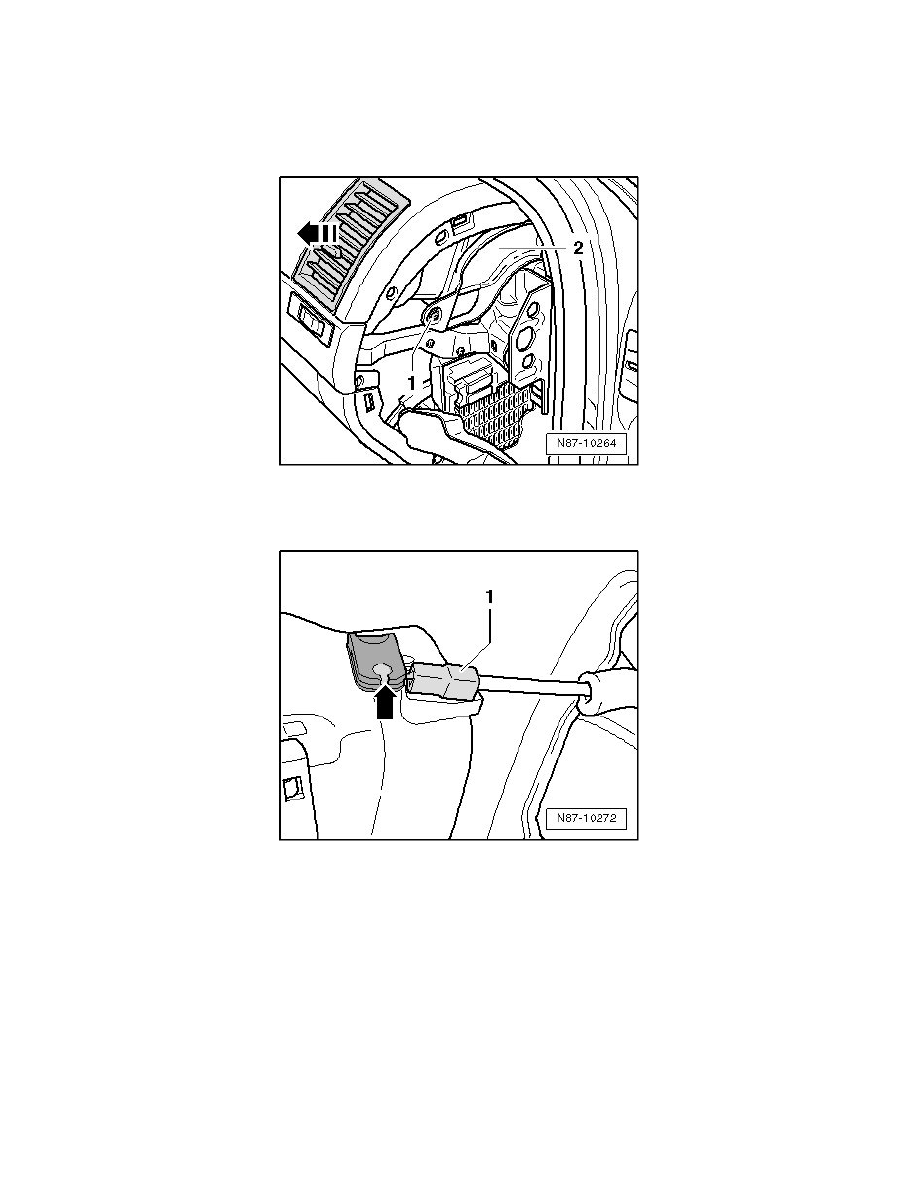 2

1

N87-10264

1

N87-10272