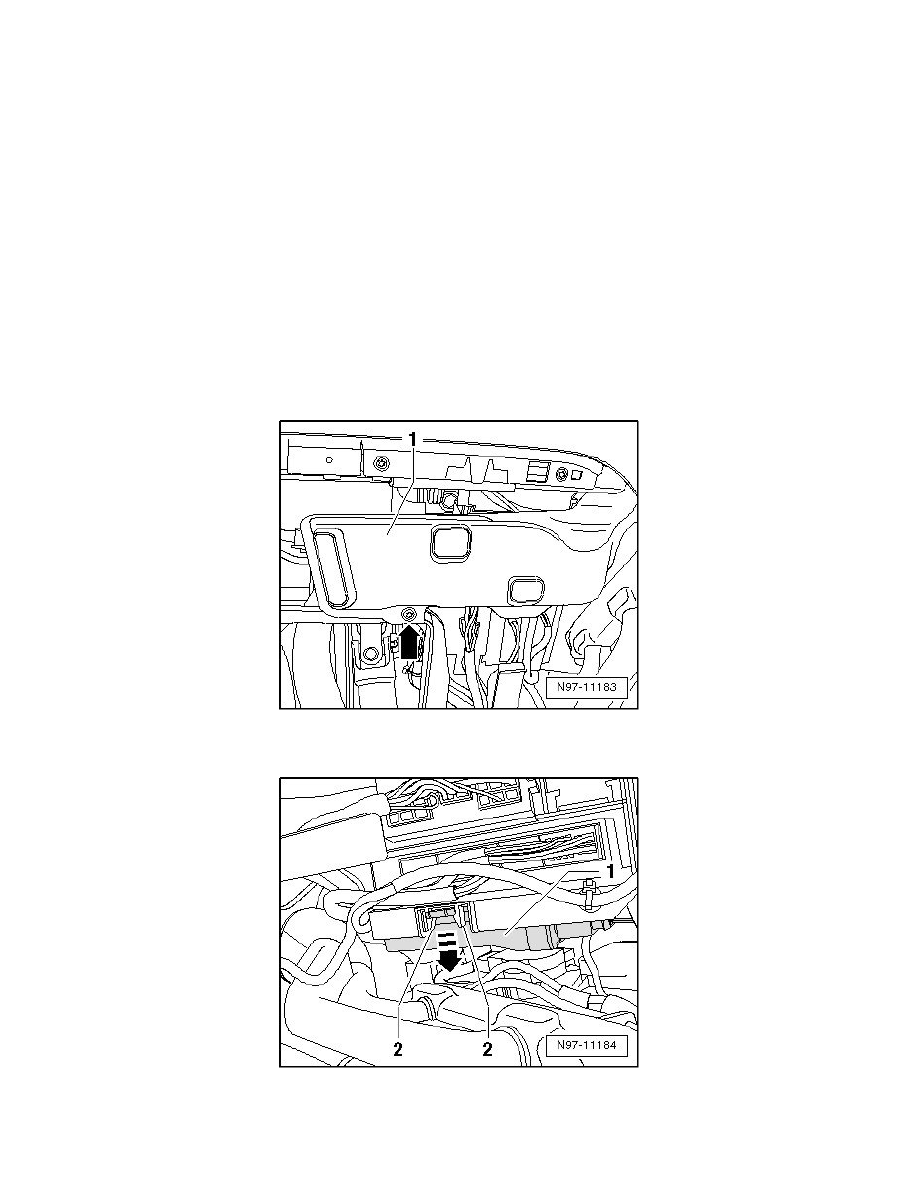 1

N97-11183

1

2

2

N97-11184