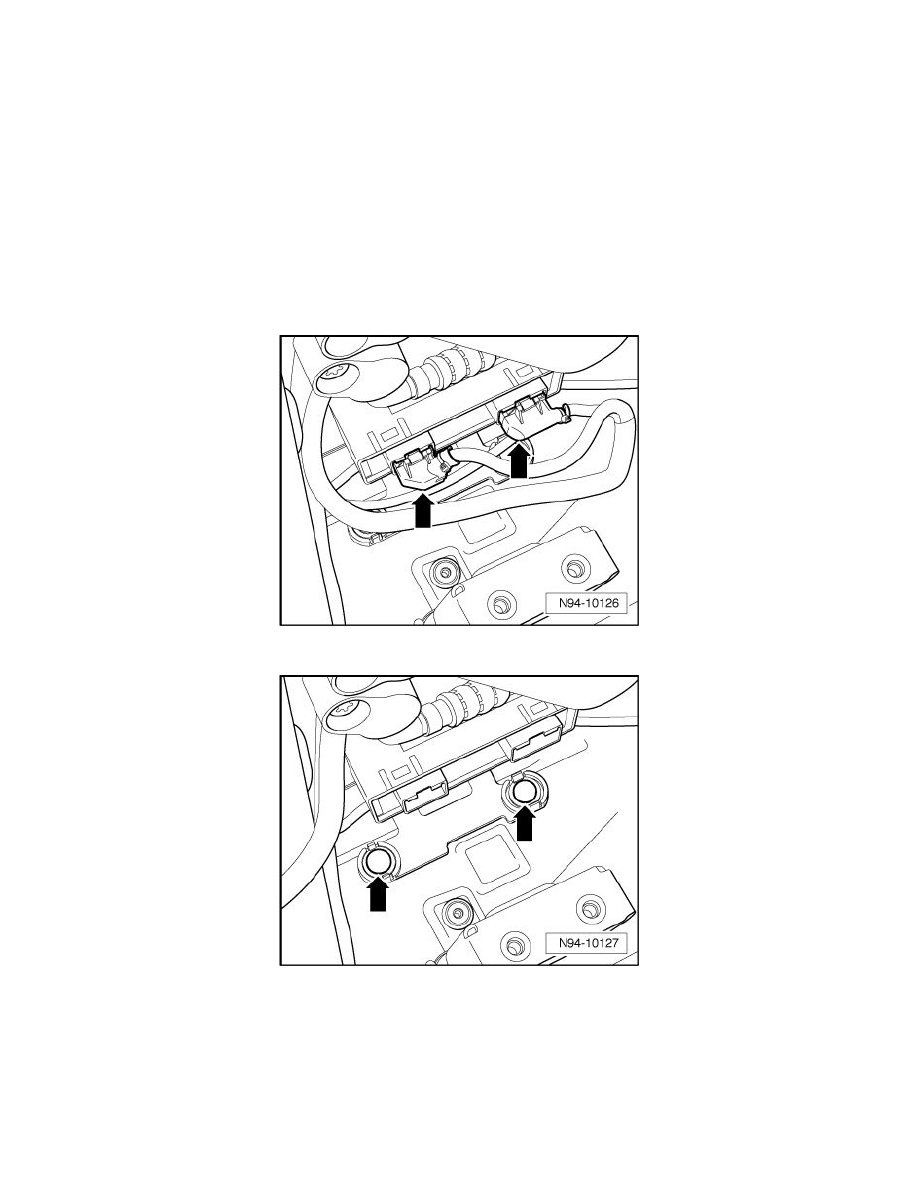 N94-10126

N94-10127