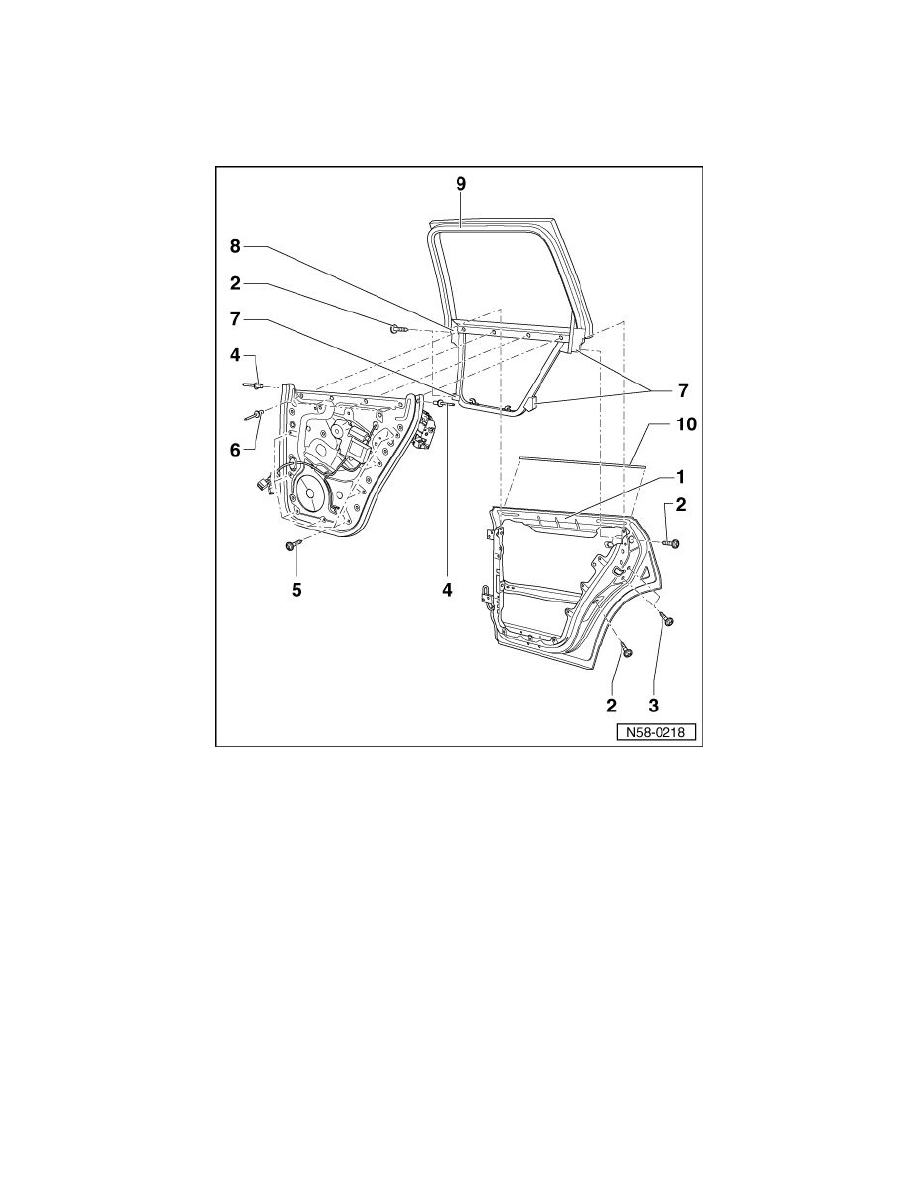 9
8
2
7
4
6
7
10
1
2
5
4
2
3
N58-0218