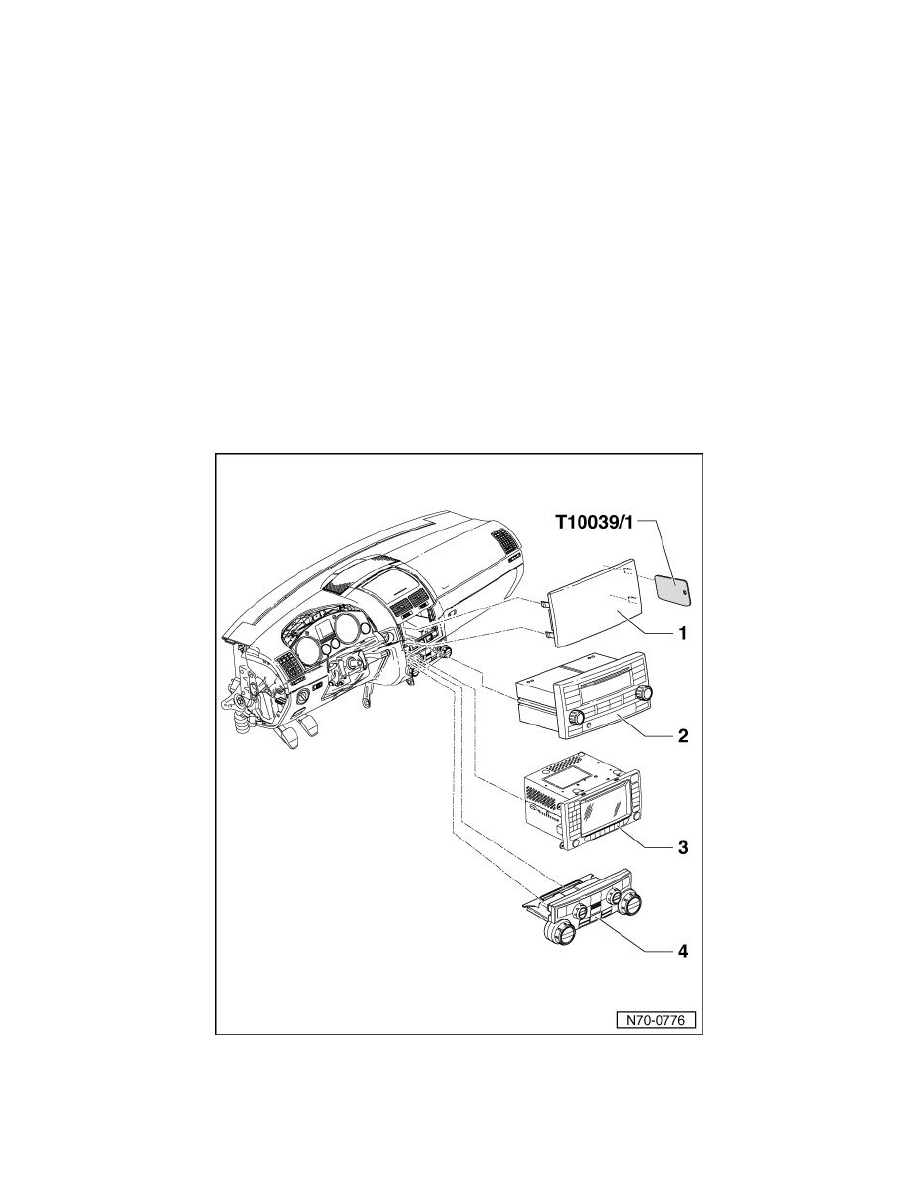 T10039/1

1

2

3

4

N70-0776