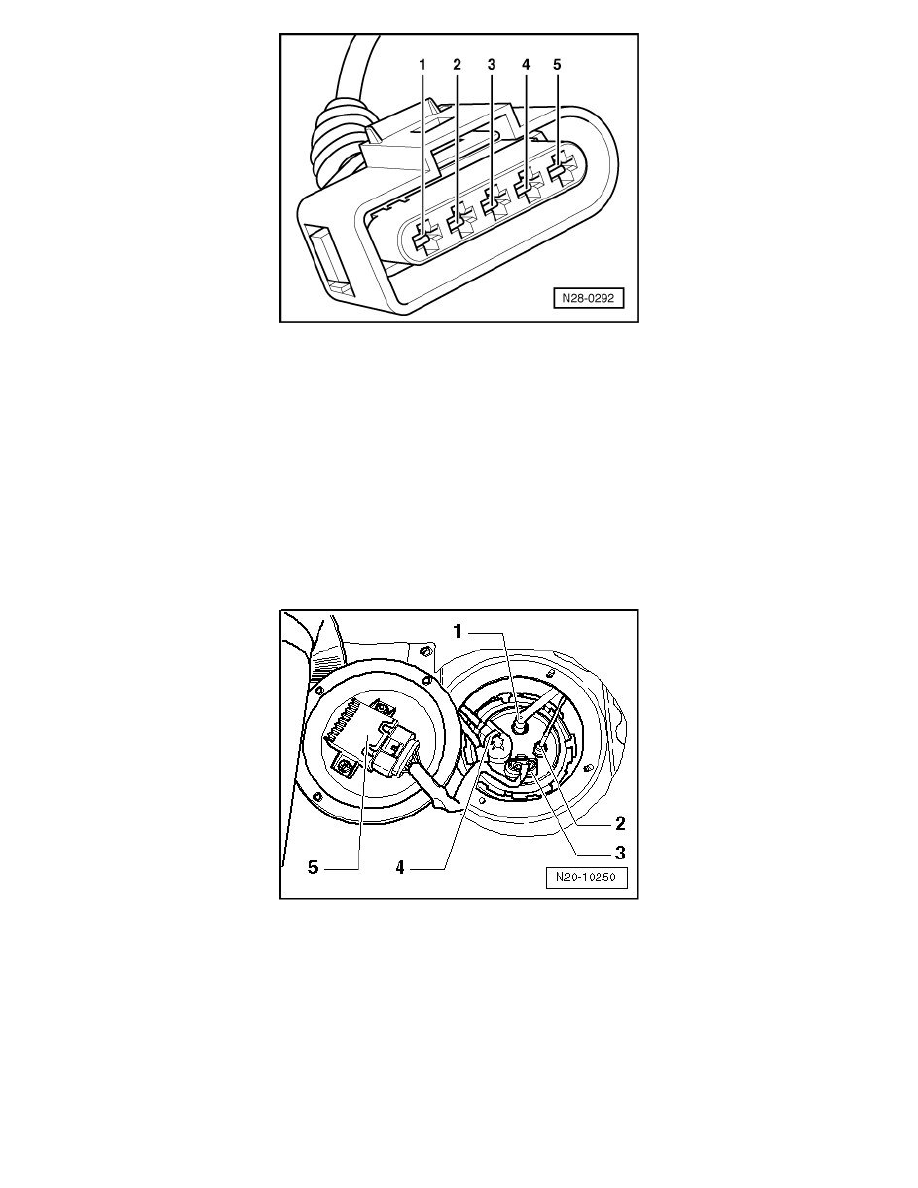 1 2 3 4 5

N28-0292

1

2

3

5

4

N20-10250