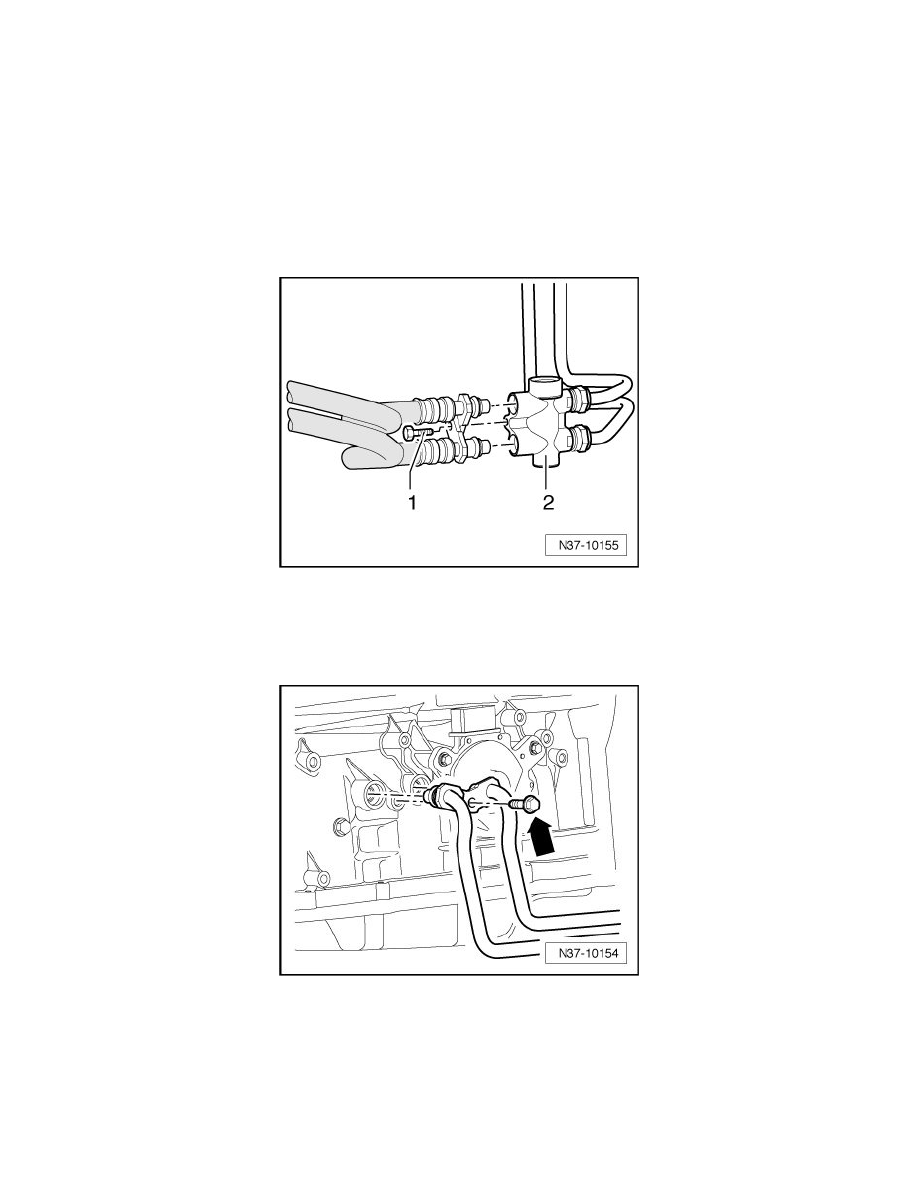 1

2

N37-10155

N37-10154