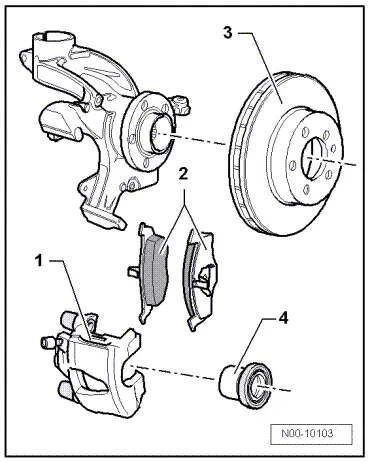 3

2

1

4

N00-10103