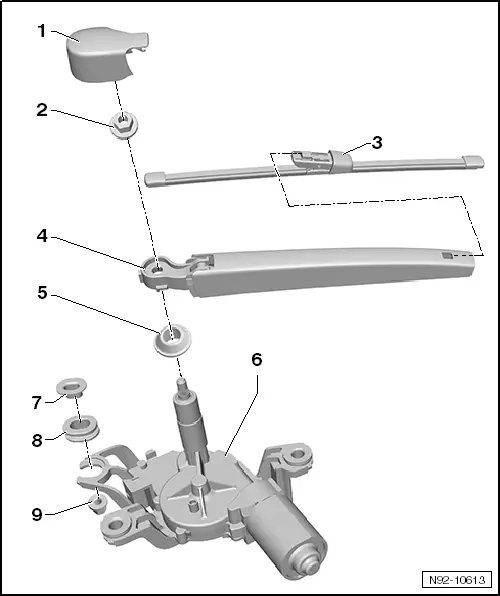 1
2
3
4
5
6
7
8
9
N92-10613