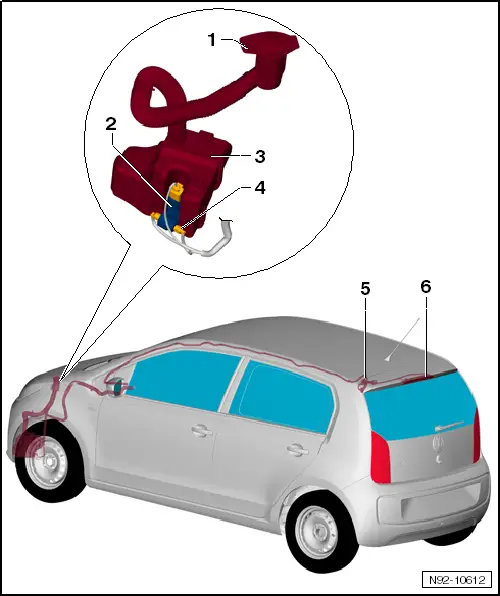 1
2
3
4
5
6
N92-10612