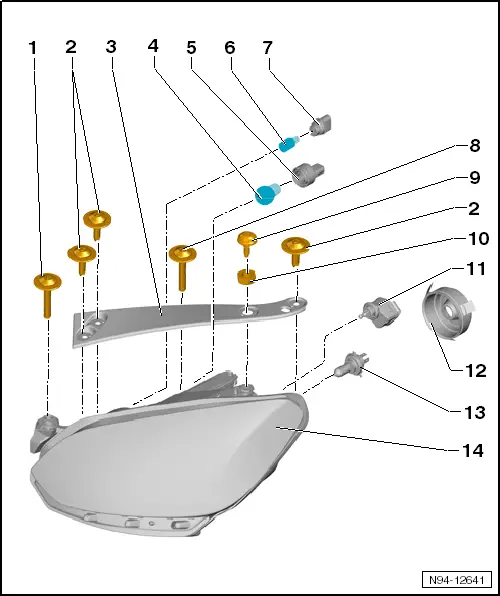 1
2
3
4
5
6
7
8
9
2
10
11
12
13
14
N94-12641