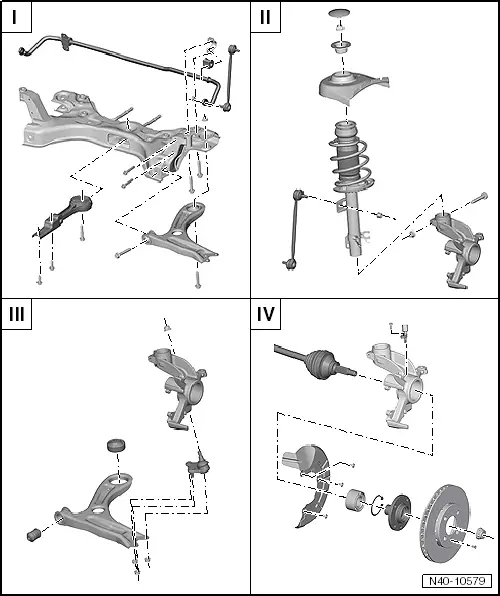 I

II

III

IV

N40-10579