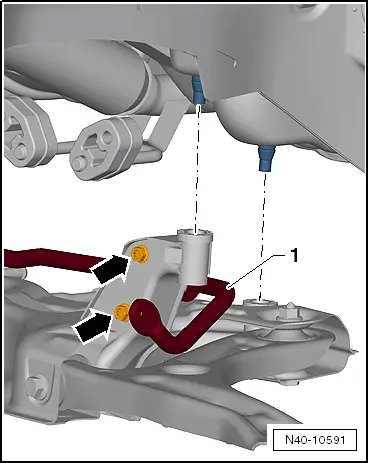 1

N40-10591