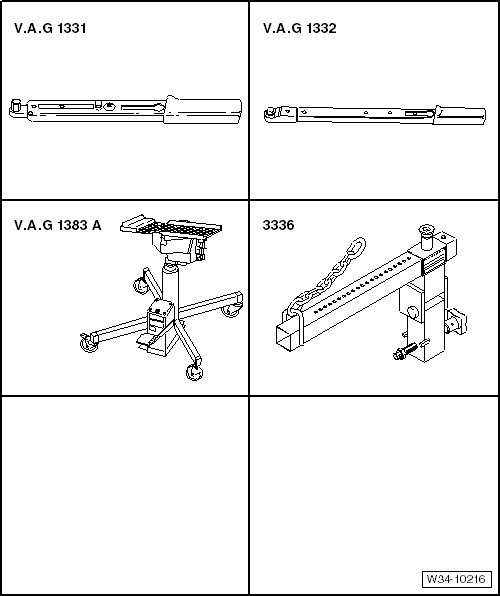 V.A.G 1331

V.A.G 1332

V.A.G 1383 A

3336

W34-10216