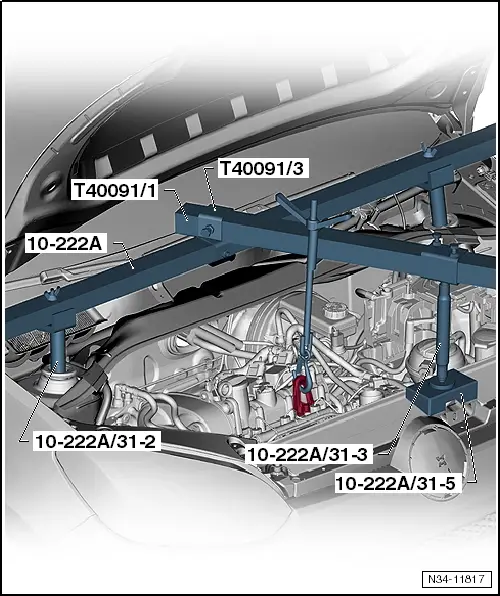 T40091/3
T40091/1
10-222A
10-222A/31-2
10-222A/31-3
10-222A/31-5
N34-11817