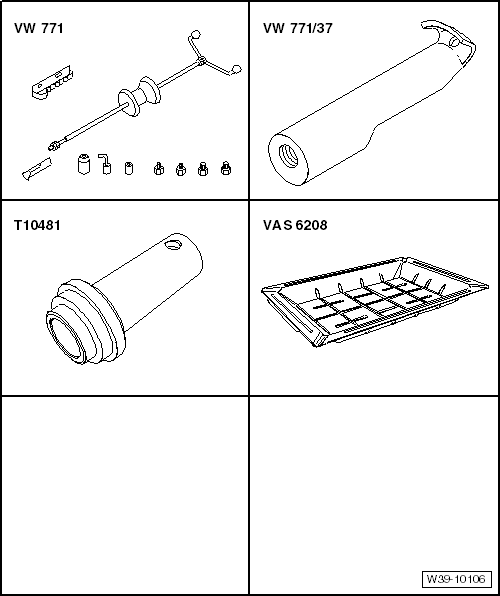 VW 771

VW 771/37

T10481

VAS 6208

W39-10106