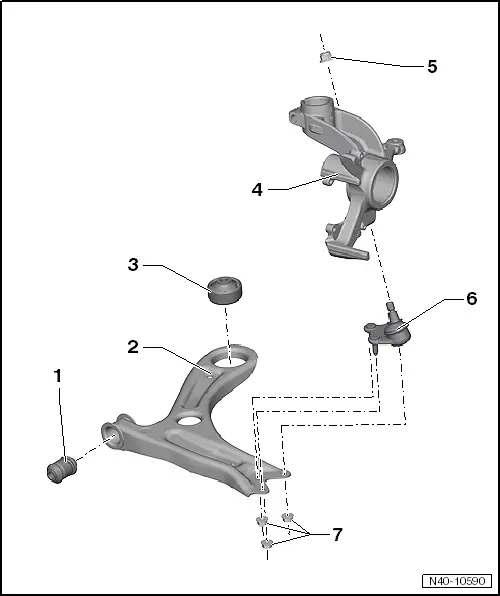 5
4
3
6
2
1
7
N40-10590