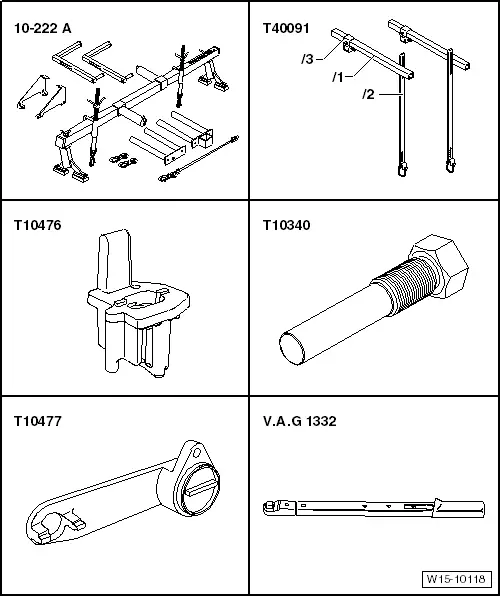 10-222 A

T40091

/3

/1

/2

T10476

T10340

T10477

V.A.G 1332

W15-10118