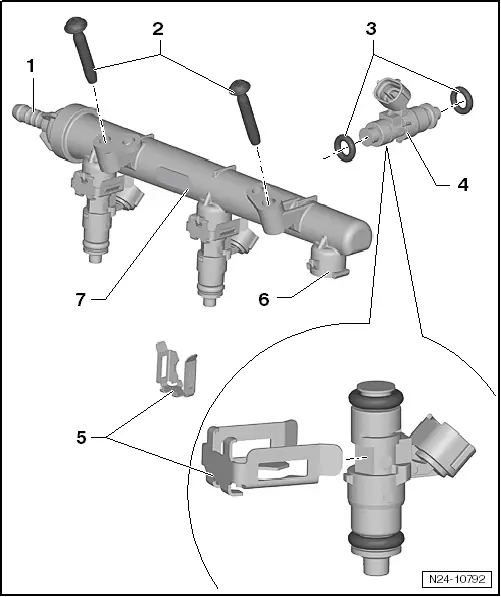 1
2
3
4
7
6
5
N24-10792