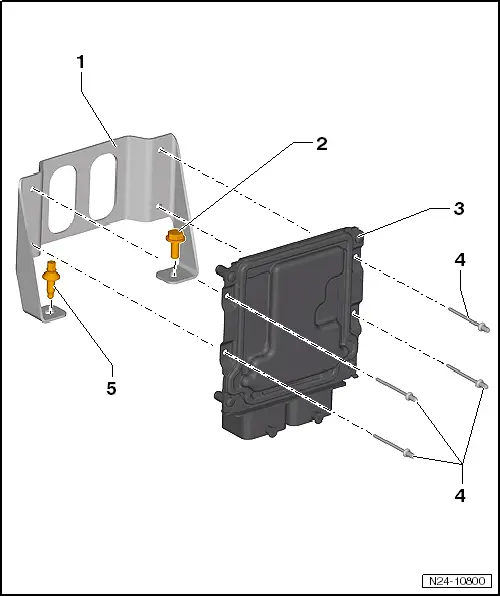 1
2
3
4
5
4
N24-10800