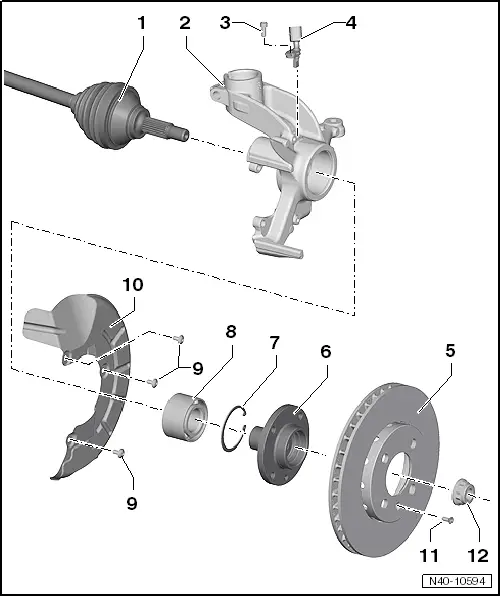 1
2
3
4
10
8
7
6
5
9
9
11
12
N40-10594