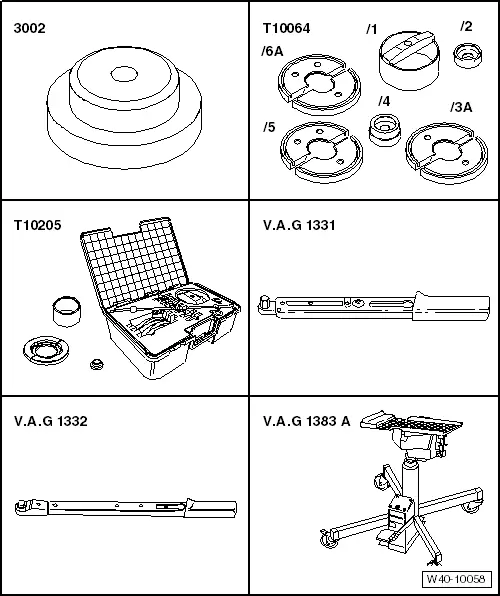 3002

T10064
/1
/2
/6A
/4
/3A
/5

T10205

V.A.G 1331

V.A.G 1332

V.A.G 1383 A

W40-10058