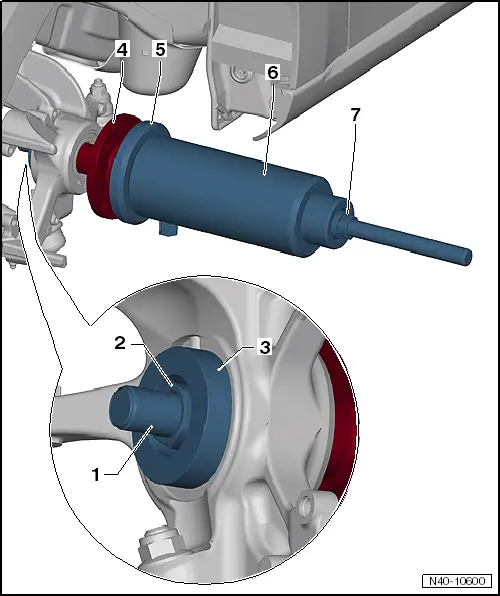 4
5
6
7
2
3
1
N40-10600