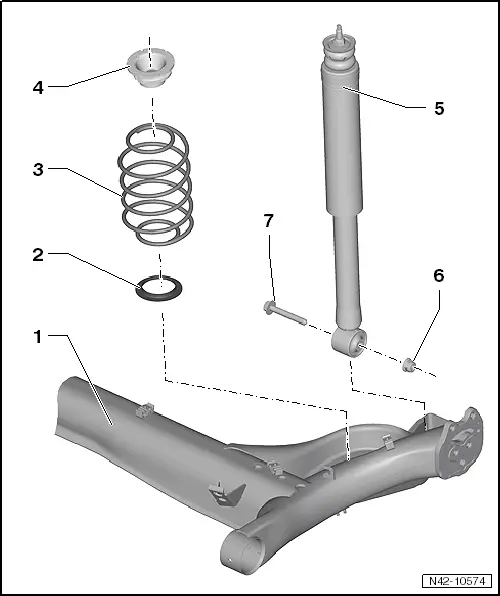 4
5
3
7
2
6
1
N42-10574