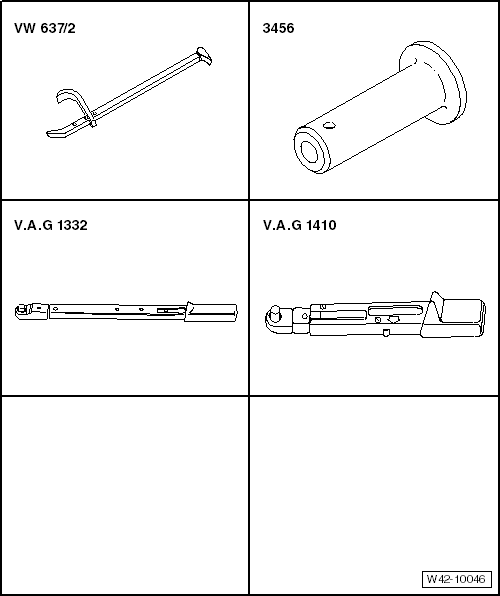 VW 637/2

3456

V.A.G 1332

V.A.G 1410

W42-10046