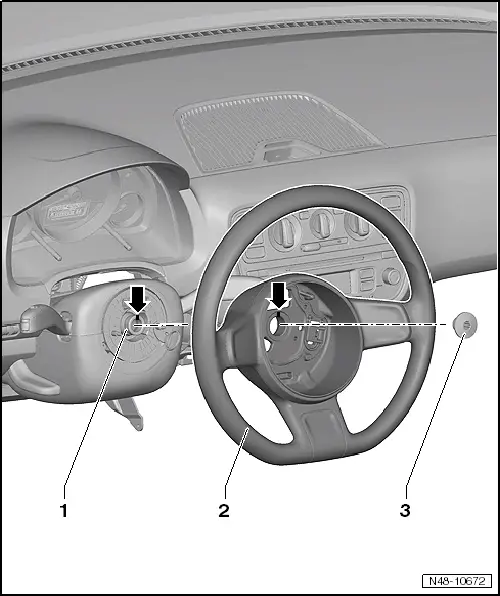 1
2
3
N48-10672