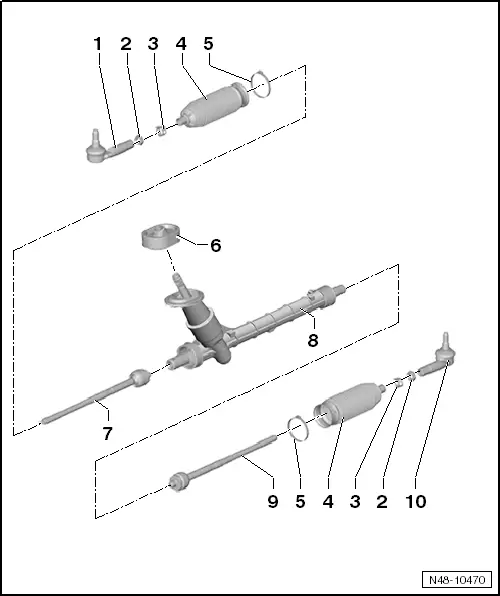 1 2 3 4 5

6

8

7

9 5 4 3 2 10

N48-10470