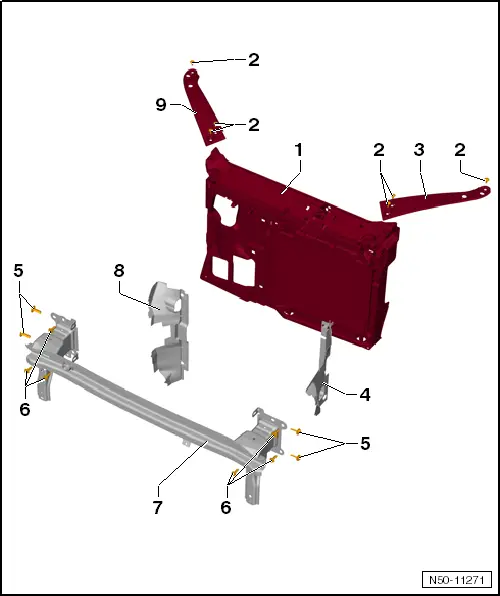 2
9
2
1
2
3
2
5
8
6
4
5
7
6
N50-11271