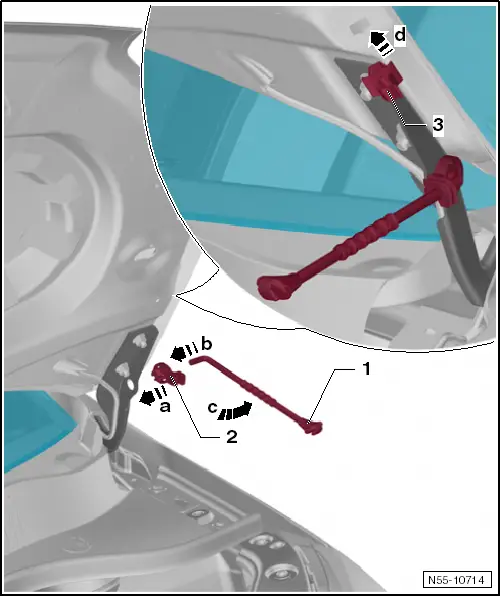 d
3
b
1
a
c
2
N55-10714