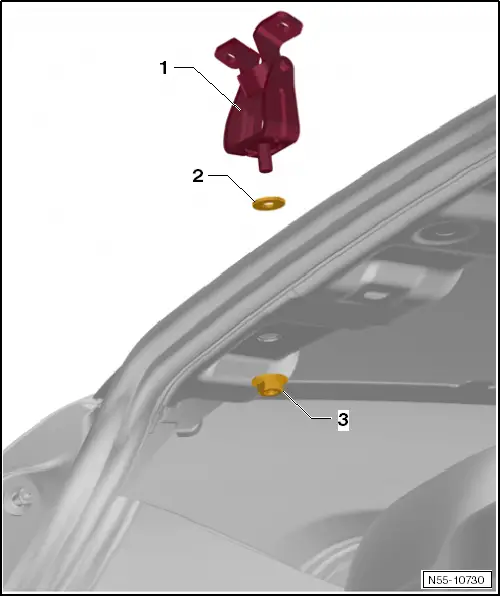 1
2
3
N55-10730