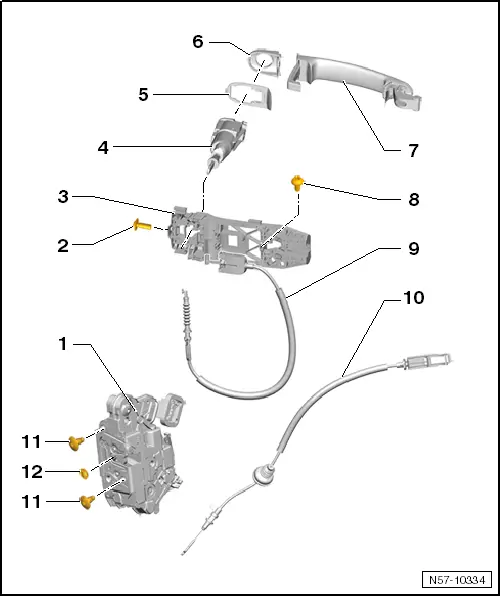 6
5
4
7
3
8
2
9
10
1
11
12
11
N57-10334