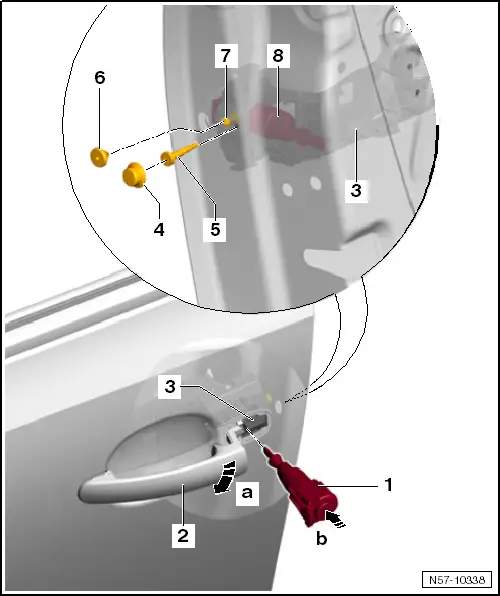 6
7
8
3
4
5
3
1
a
2
b
N57-10338