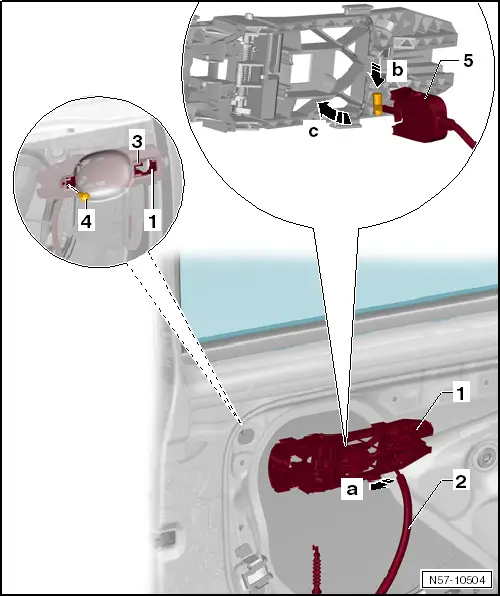 b
5
c
3
4
1
1
a
2
N57-10504