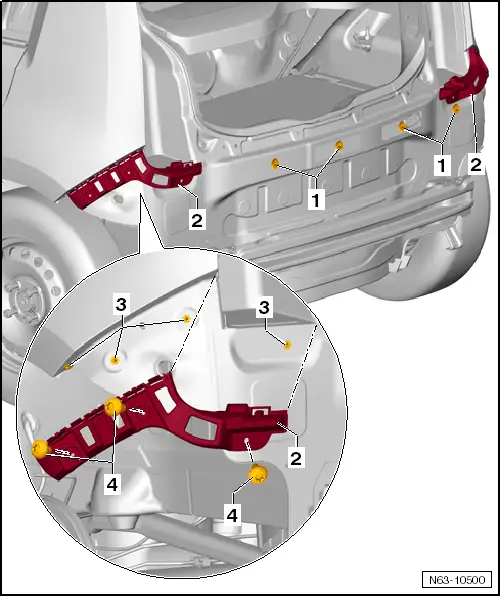 1
2
1
2
3
3
2
4
4
N63-10500