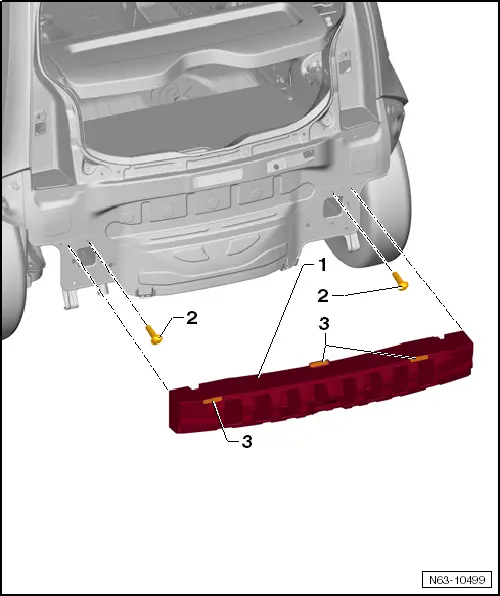 1
2
2
3
3
N63-10499