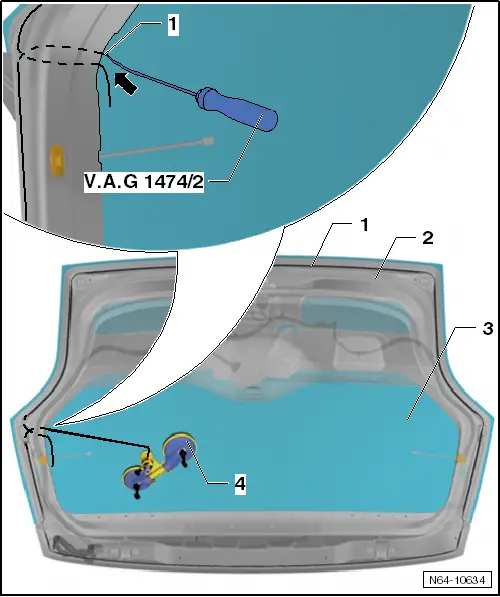 1

V.A.G 1474/2

1

2

3

4

N64-10634