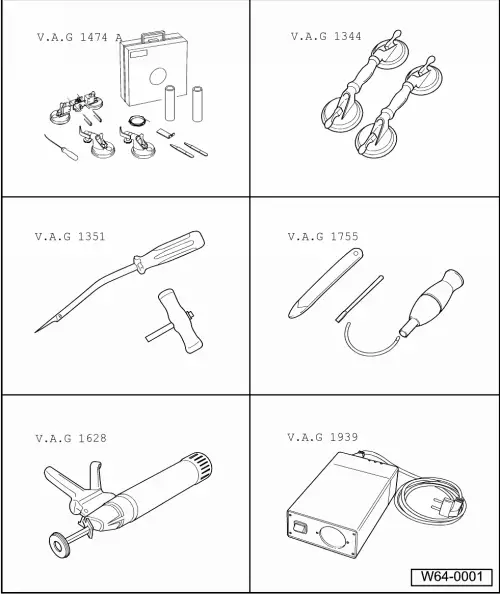 V.A.G 1474 A

V.A.G 1344

V.A.G 1351

V.A.G 1755

V.A.G 1628

V.A.G 1939

W64-0001