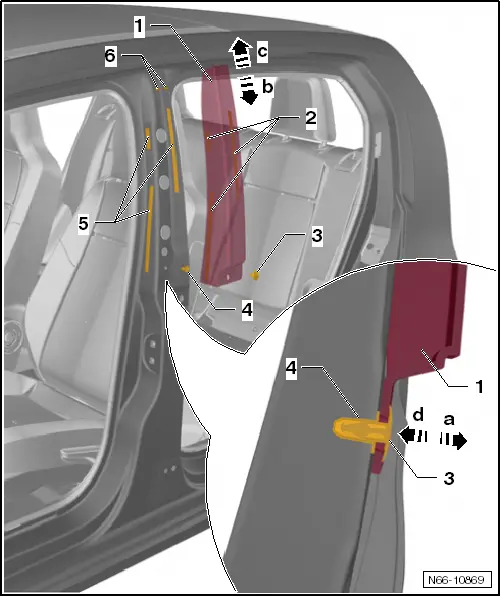 1
6
c
b
2
5
3
4
4
1
d
a
3
N66-10869