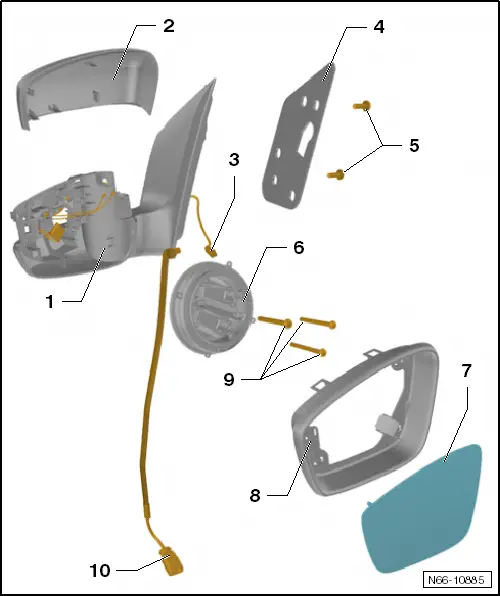 2
4
5
3
6
1
9
7
8
10
N66-10885